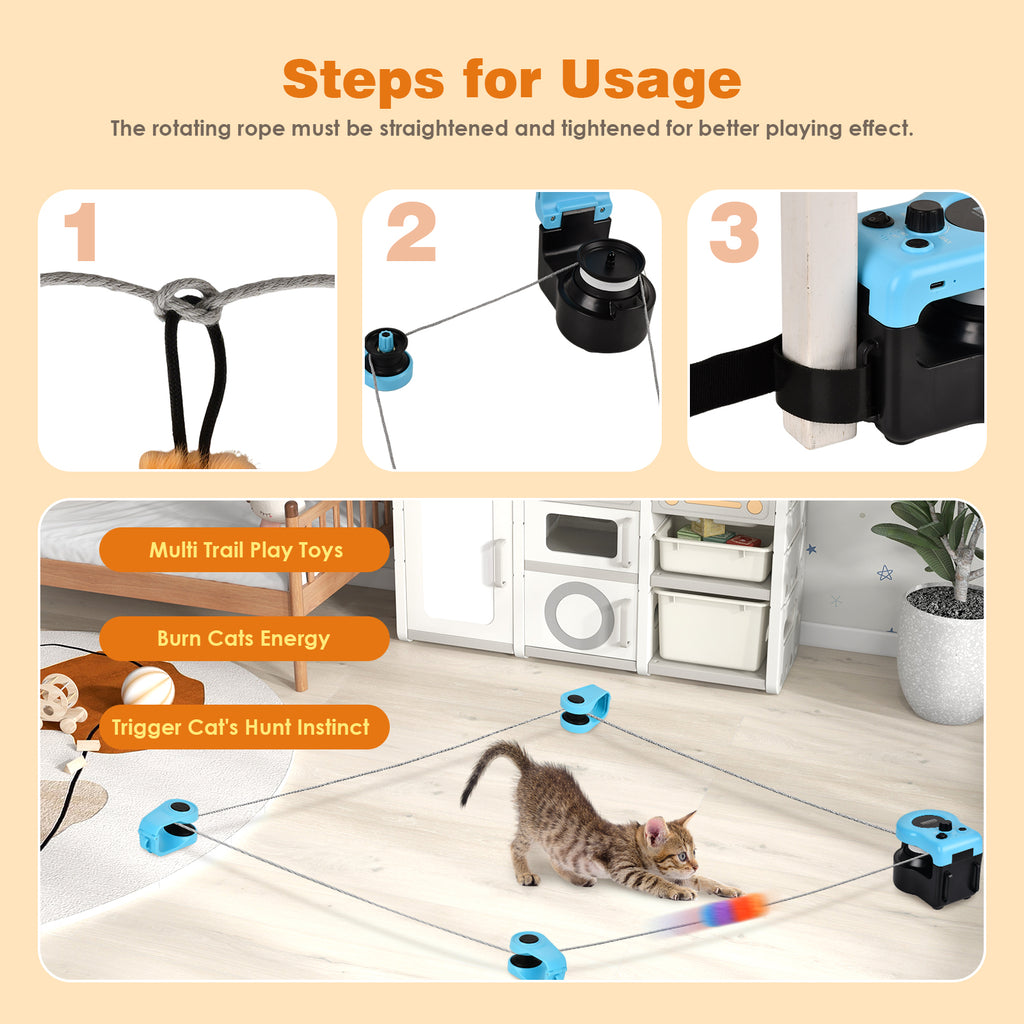 Steps for Usage

The rotating rope must be straightened and tightened for better playing effect.

1

2

3

Multi Trail Play Toys

Burn Cats Energy

Trigger Cat's Hunt Instinct