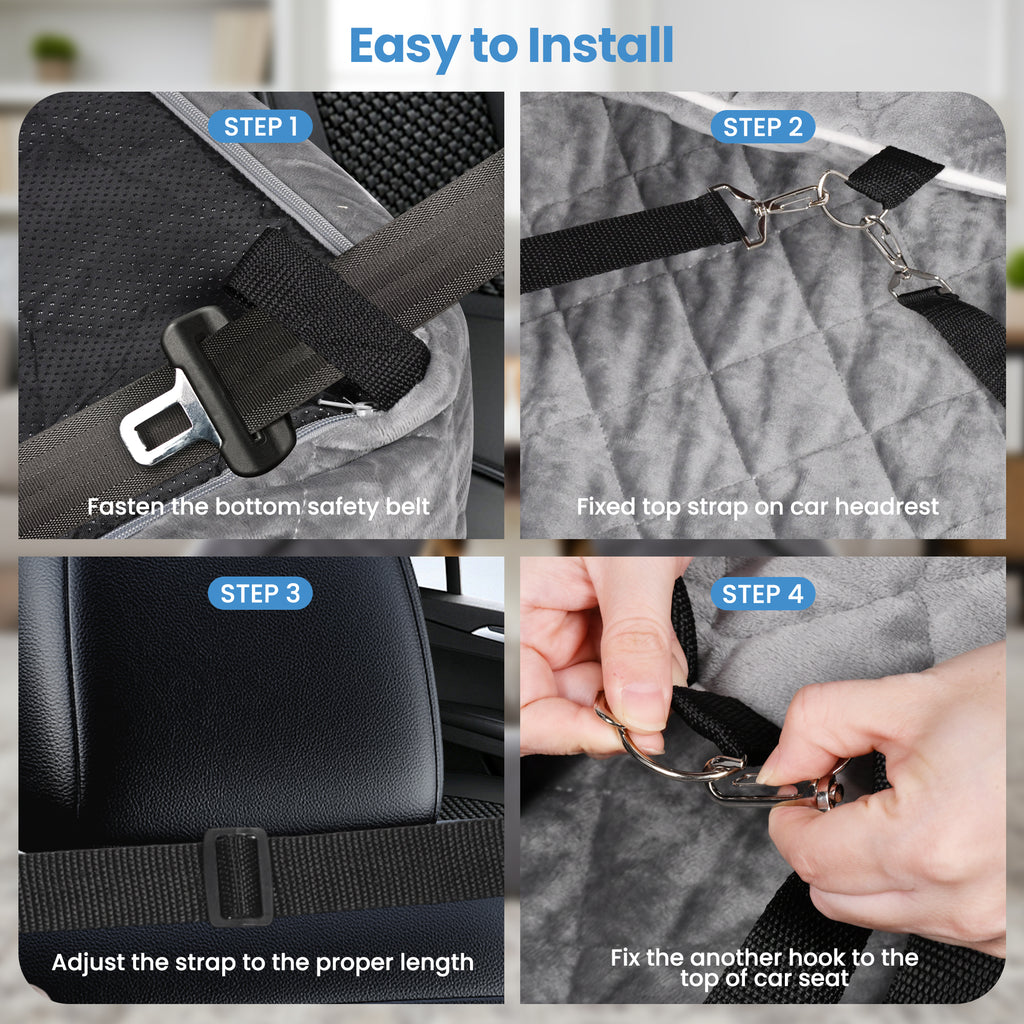 Easy to Install

STEP 1

Fasten the bottom safety belt

STEP 2

Fixed top strap on car headrest

STEP 3

Adjust the strap to the proper length

STEP 4

Fix the another hook to the top of car seat