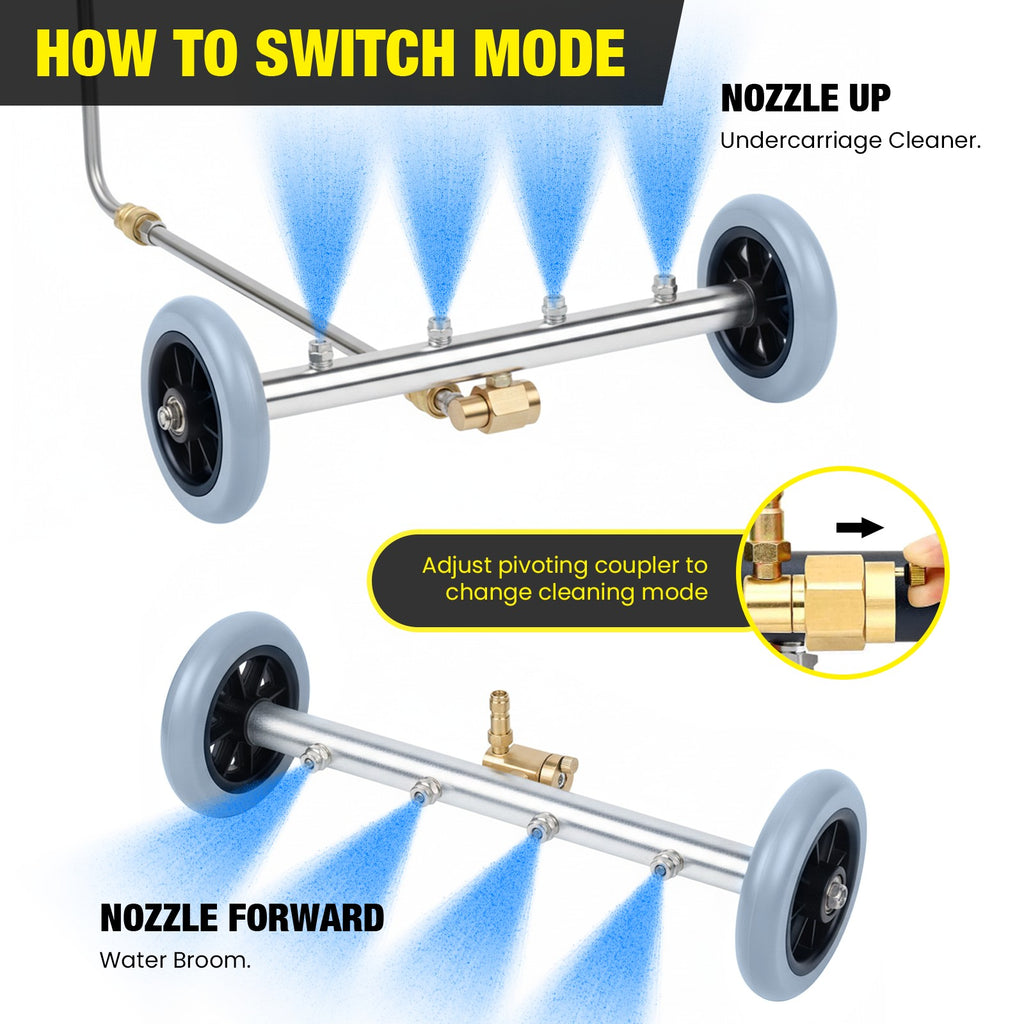 HOW TO SWITCH MODE

NOZZLE UP
Undercarriage Cleaner.

Adjust pivoting coupler to change cleaning mode

NOZZLE FORWARD
Water Broom.