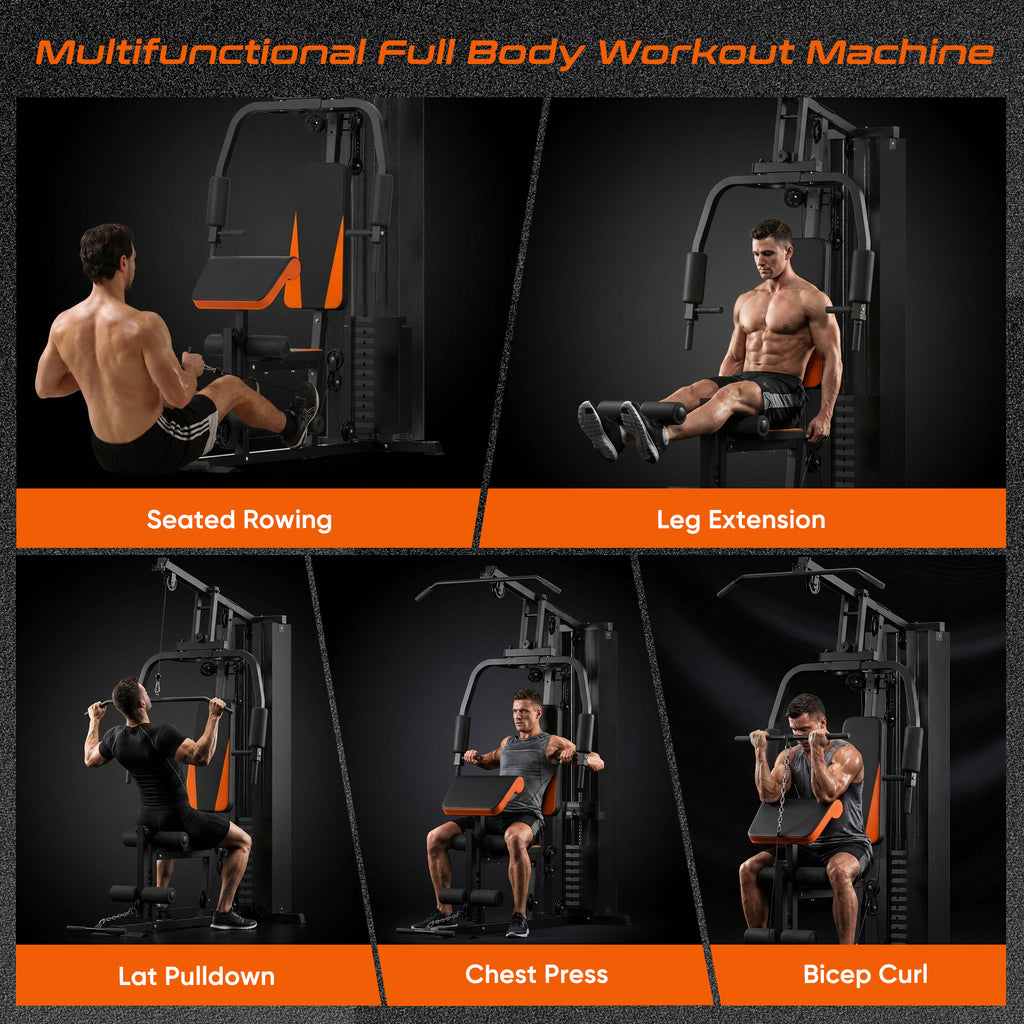 Multifunctional Full Body Workout Machine

Seated Rowing

Leg Extension

Lat Pulldown

Chest Press

Bicep Curl