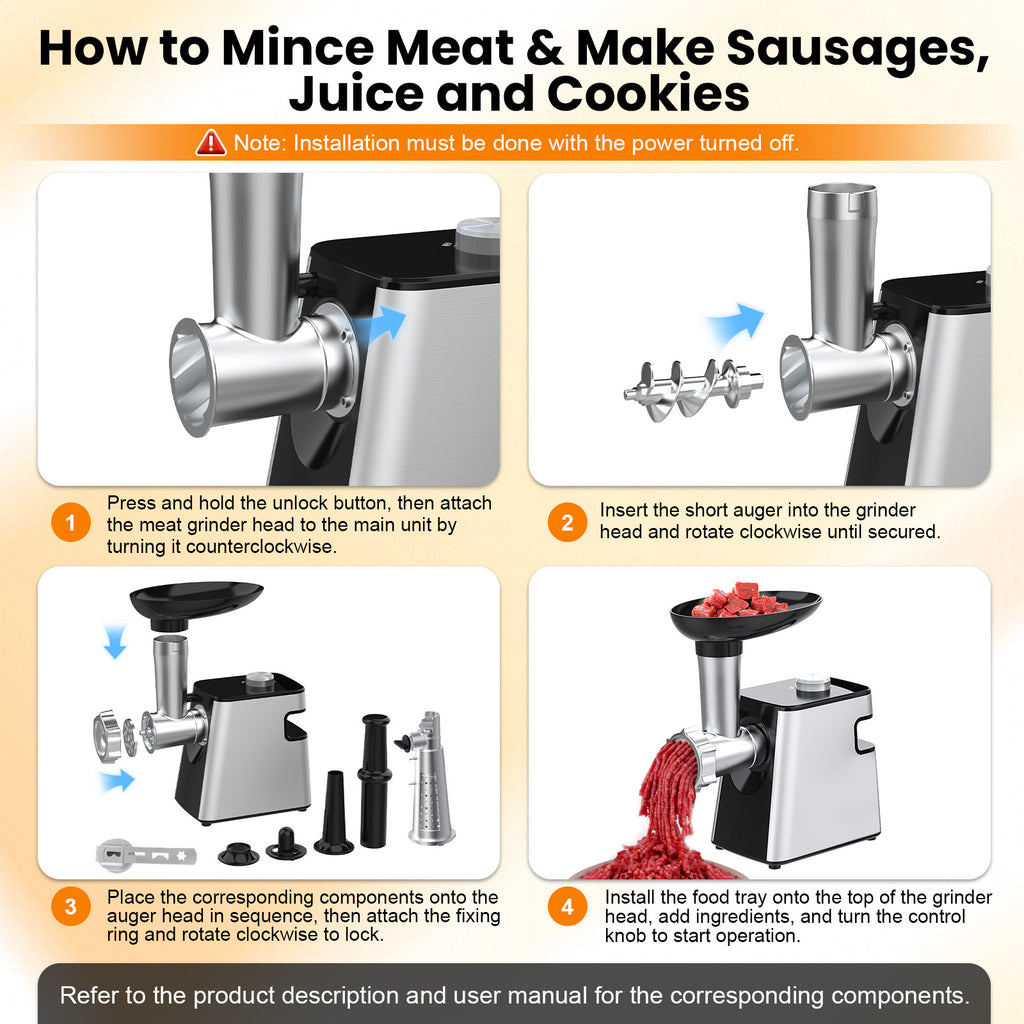 How to Mince Meat & Make Sausages, Juice and Cookies

Note: Installation must be done with the power turned off.

1 Press and hold the unlock button, then attach the meat grinder head to the main unit by turning it counterclockwise.

2 Insert the short auger into the grinder head and rotate clockwise until secured.

3 Place the corresponding components onto the auger head in sequence, then attach the fixing ring and rotate clockwise to lock.

4 Install the food tray onto the top of the grinder head, add ingredients, and turn the control knob to start operation.

Refer to the product description and user manual for the corresponding components.