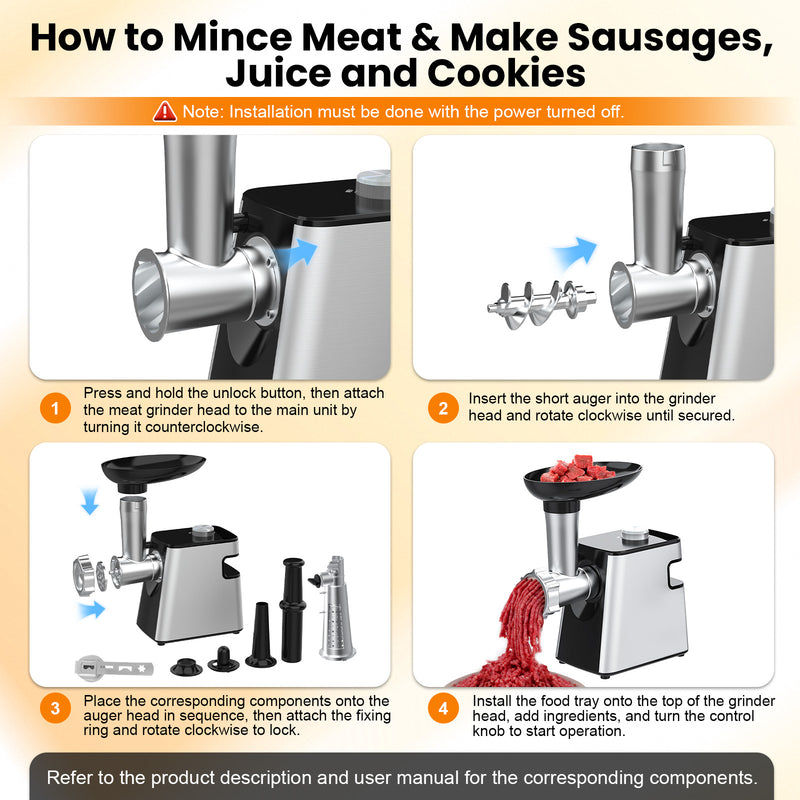 How to Mince Meat & Make Sausages, Juice and Cookies

Note: Installation must be done with the power turned off.

1 Press and hold the unlock button, then attach the meat grinder head to the main unit by turning it counterclockwise.

2 Insert the short auger into the grinder head and rotate clockwise until secured.

3 Place the corresponding components onto the auger head in sequence, then attach the fixing ring and rotate clockwise to lock.

4 Install the food tray onto the top of the grinder head, add ingredients, and turn the control knob to start operation.

Refer to the product description and user manual for the corresponding components.