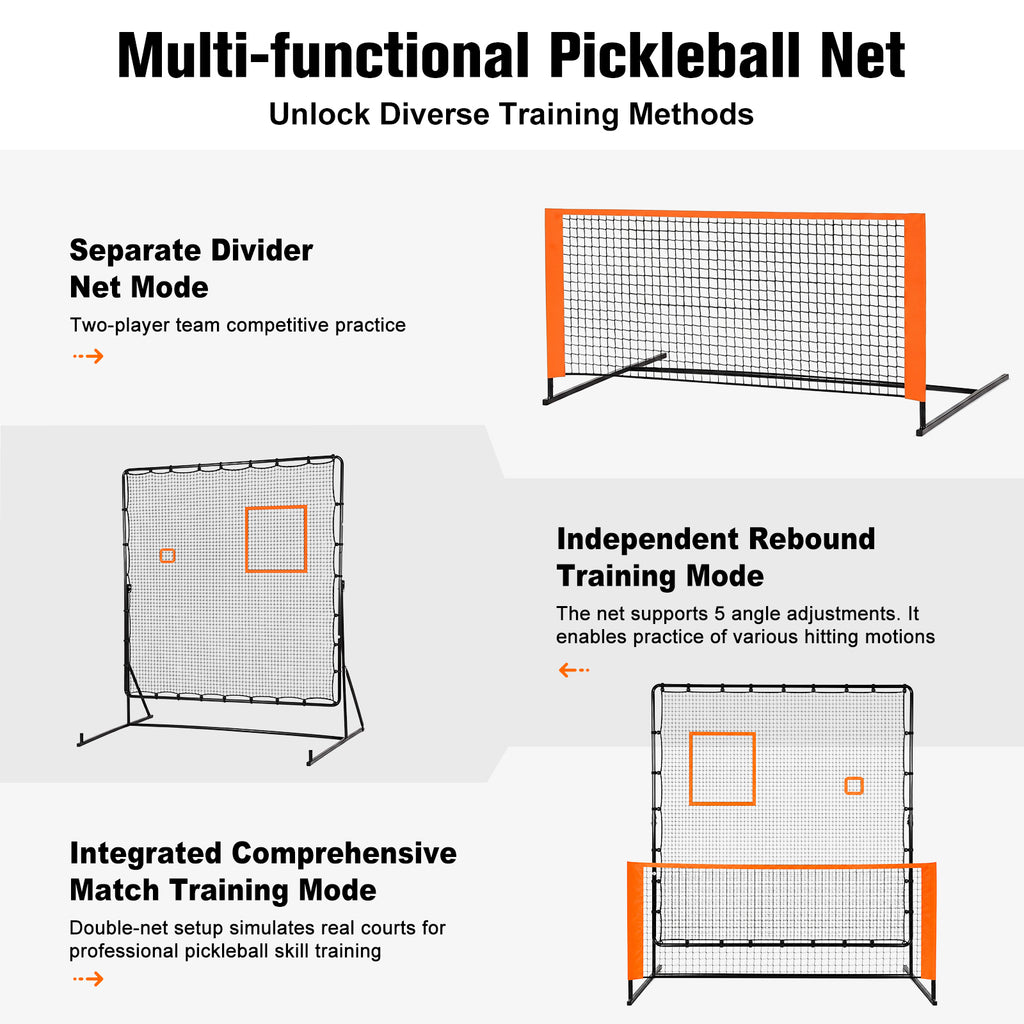 Multi-functional Pickleball Net

Unlock Diverse Training Methods

Separate Divider Net Mode

Two-player team competitive practice

Independent Rebound Training Mode

The net supports 5 angle adjustments. It enables practice of various hitting motions

Integrated Comprehensive Match Training Mode

Double-net setup simulates real courts for professional pickleball skill training