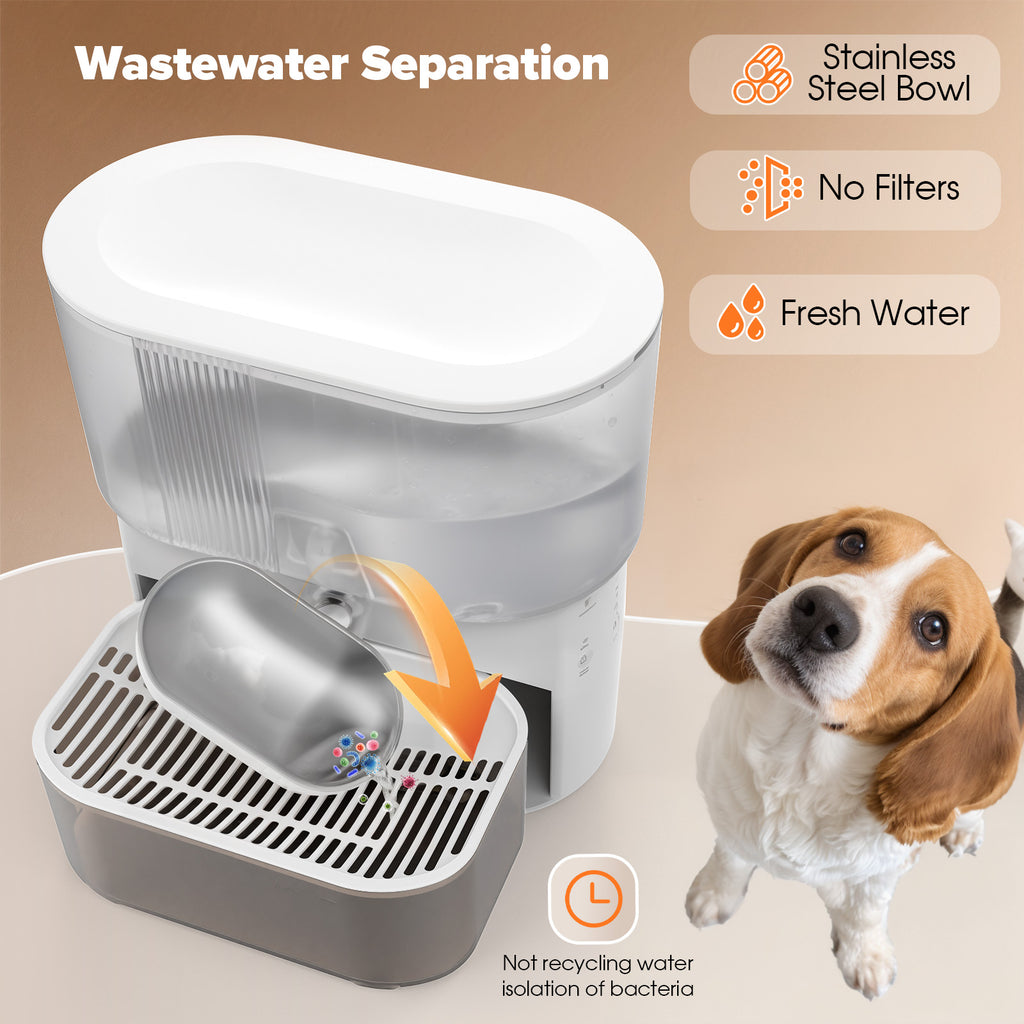 Wastewater Separation

Stainless Steel Bowl

No Filters

Fresh Water

Not recycling water isolation of bacteria