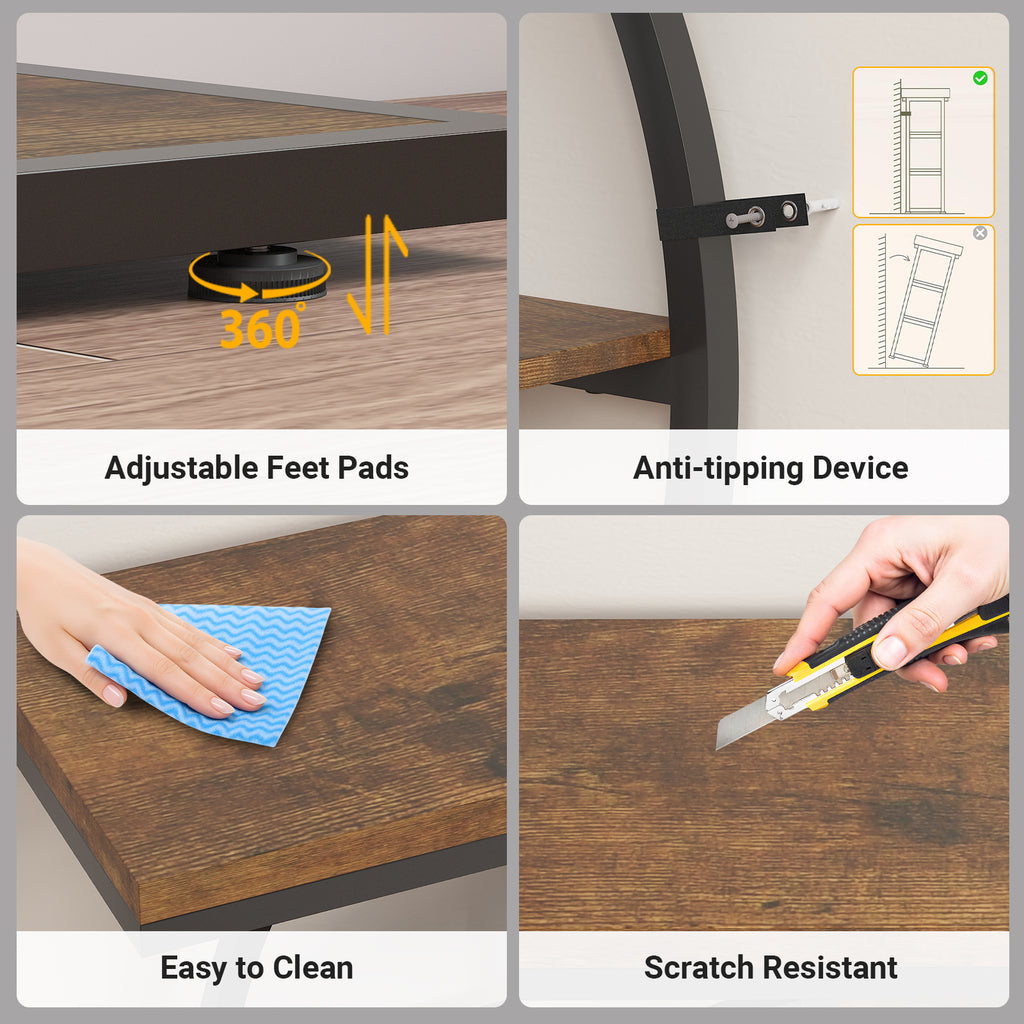 360°

Adjustable Feet Pads

Anti-tipping Device

Easy to Clean

Scratch Resistant