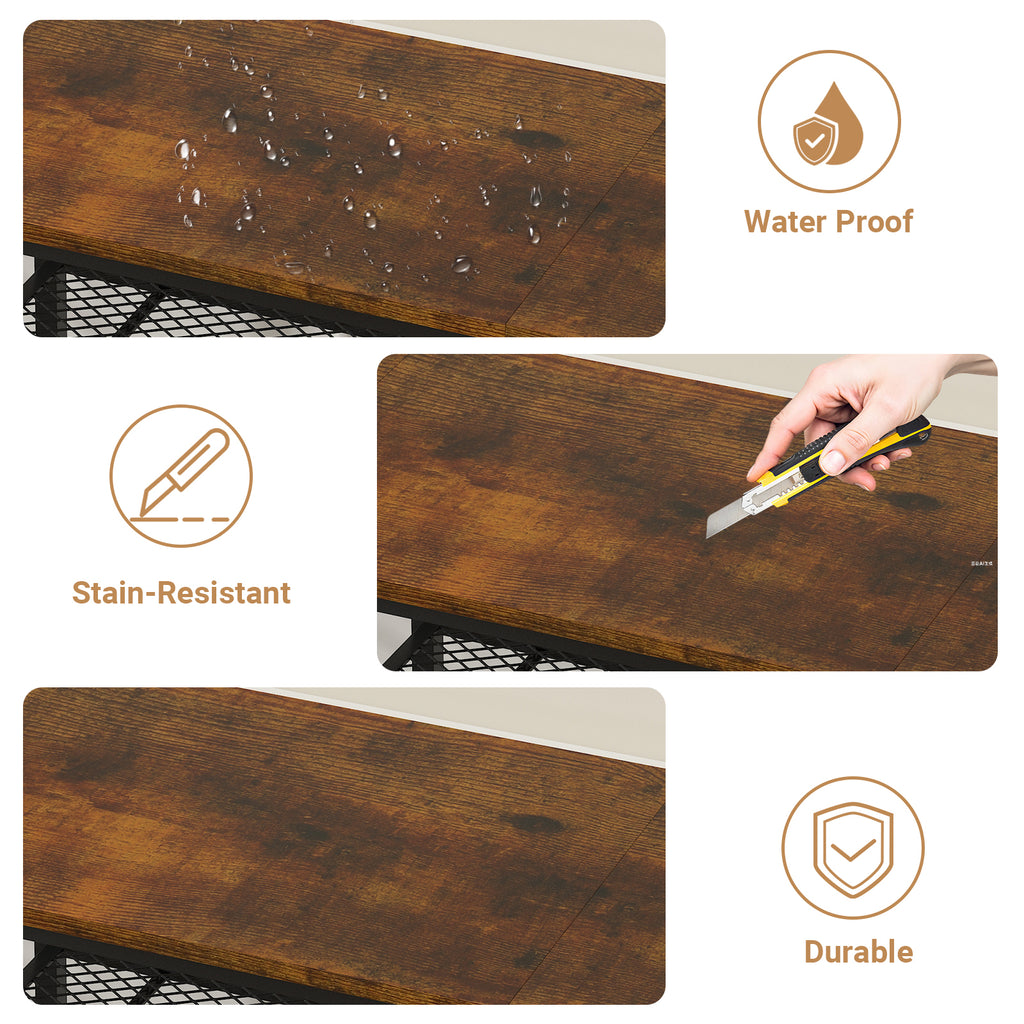 Water Proof

Stain-Resistant

Durable