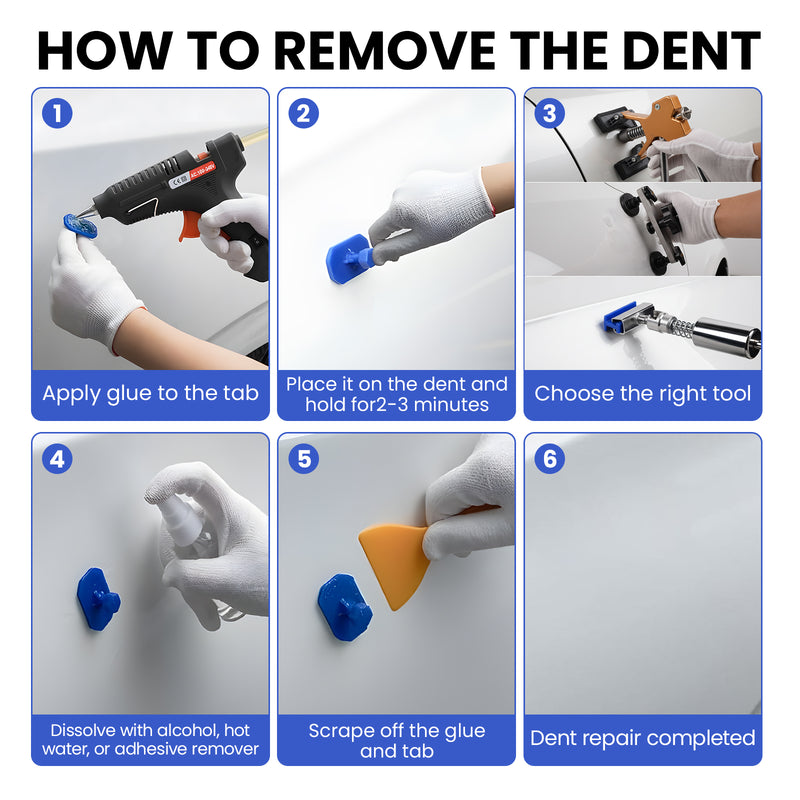 HOW TO REMOVE THE DENT

1
AC 100-240V
Apply glue to the tab

2
Place it on the dent and hold for2-3 minutes

3
Choose the right tool

4
Dissolve with alcohol, hot water, or adhesive remover

5
Scrape off the glue and tab

6
Dent repair completed