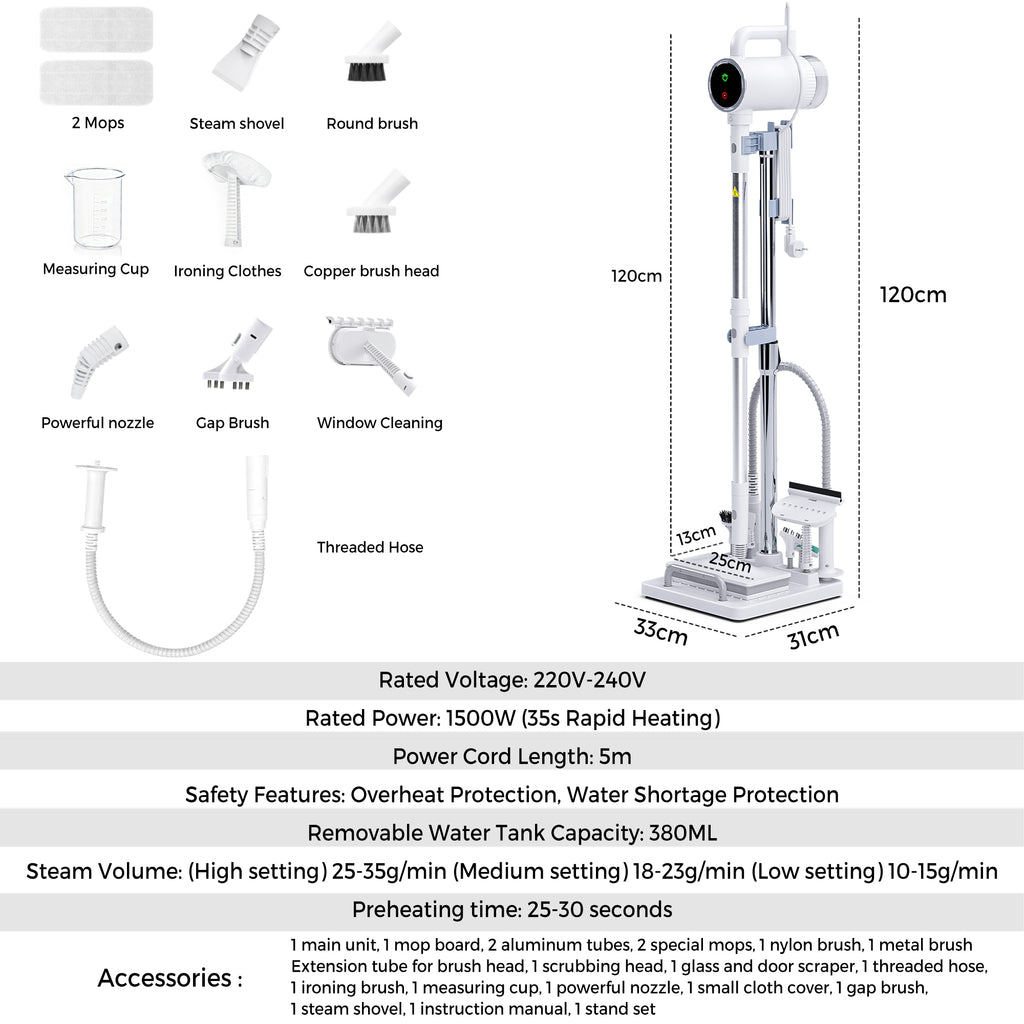 2 Mops

Steam shovel

Round brush

Measuring Cup

Ironing Clothes

Copper brush head

Powerful nozzle

Gap Brush

Window Cleaning

Threaded Hose

120cm

120cm

13cm

25cm

33cm

31cm

Rated Voltage: 220V-240V

Rated Power: 1500W (35s Rapid Heating)

Power Cord Length: 5m

Safety Features: Overheat Protection, Water Shortage Protection

Removable Water Tank Capacity: 380ML

Steam Volume: (High setting) 25-35g/min (Medium setting) 18-23g/min (Low setting) 10-15g/min

Preheating time: 25-30 seconds

Accessories :

1 main unit, 1 mop board, 2 aluminum tubes, 2 special mops, 1 nylon brush, 1 metal brush Extension tube for brush head, 1 scrubbing head, 1 glass and door scraper, 1 threaded hose, 1 ironing brush, 1 measuring cup, 1 powerful nozzle, 1 small cloth cover, 1 gap brush, 1 steam shovel, 1 instruction manual, 1 stand set