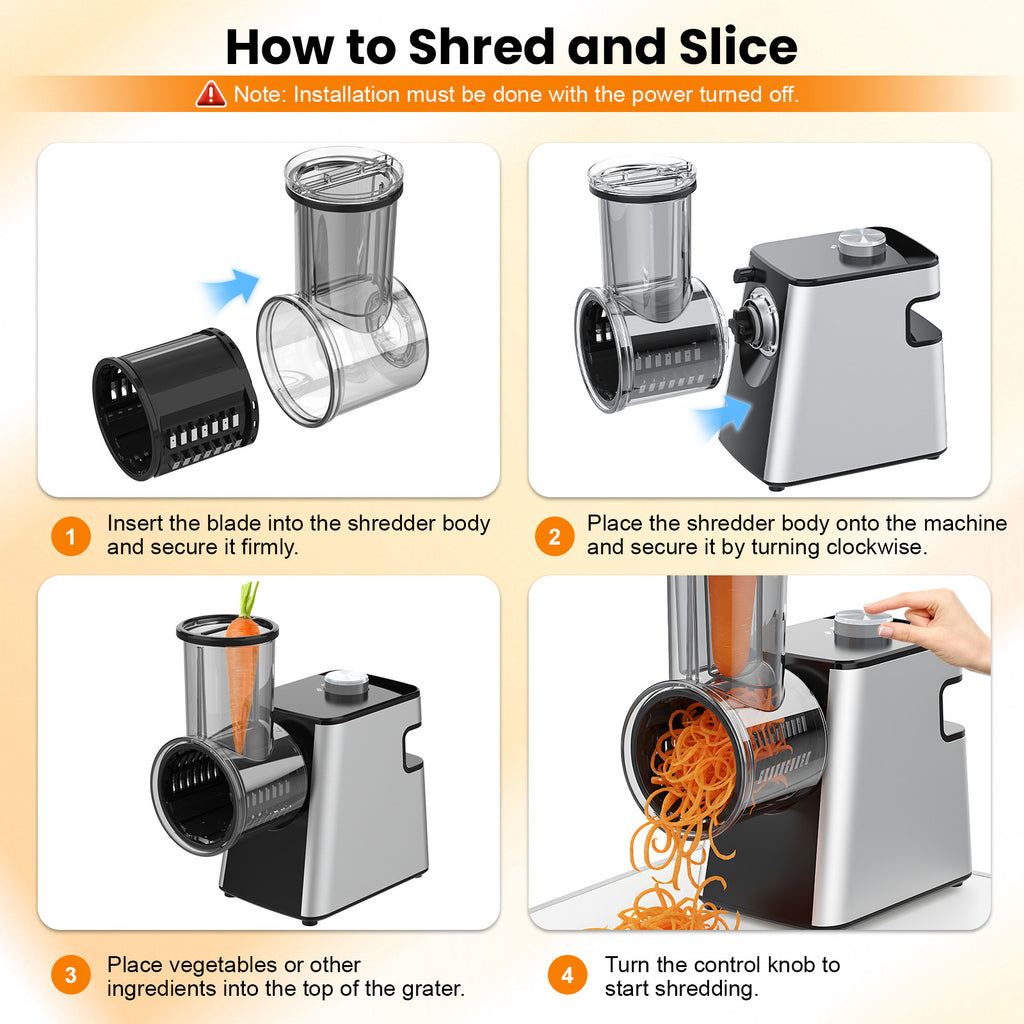 How to Shred and Slice

Note: Installation must be done with the power turned off.

1 Insert the blade into the shredder body and secure it firmly.

2 Place the shredder body onto the machine and secure it by turning clockwise.

3 Place vegetables or other ingredients into the top of the grater.

4 Turn the control knob to start shredding.