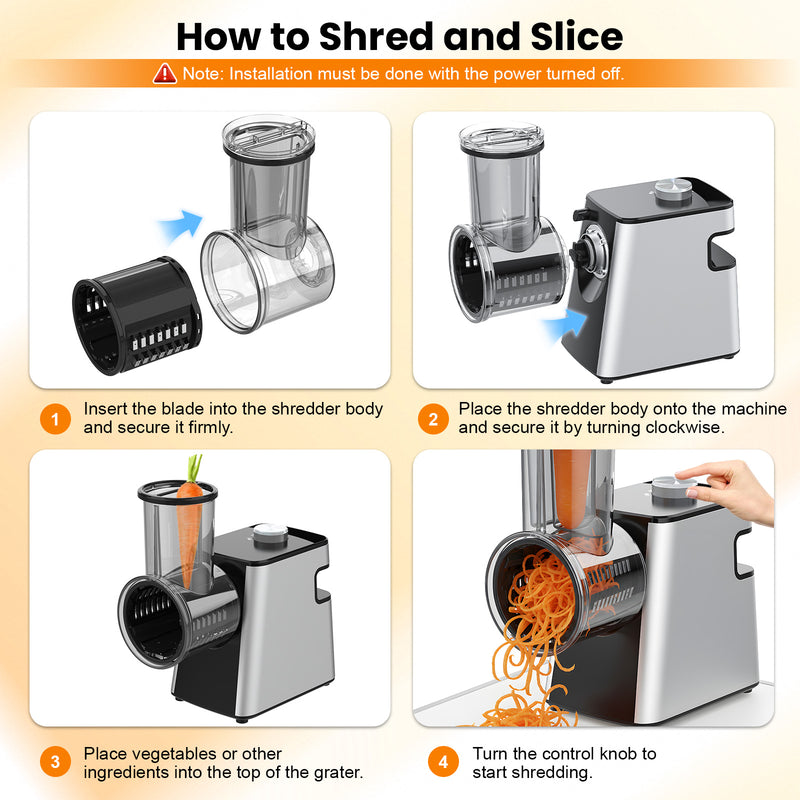 How to Shred and Slice

Note: Installation must be done with the power turned off.

1 Insert the blade into the shredder body and secure it firmly.

2 Place the shredder body onto the machine and secure it by turning clockwise.

3 Place vegetables or other ingredients into the top of the grater.

4 Turn the control knob to start shredding.