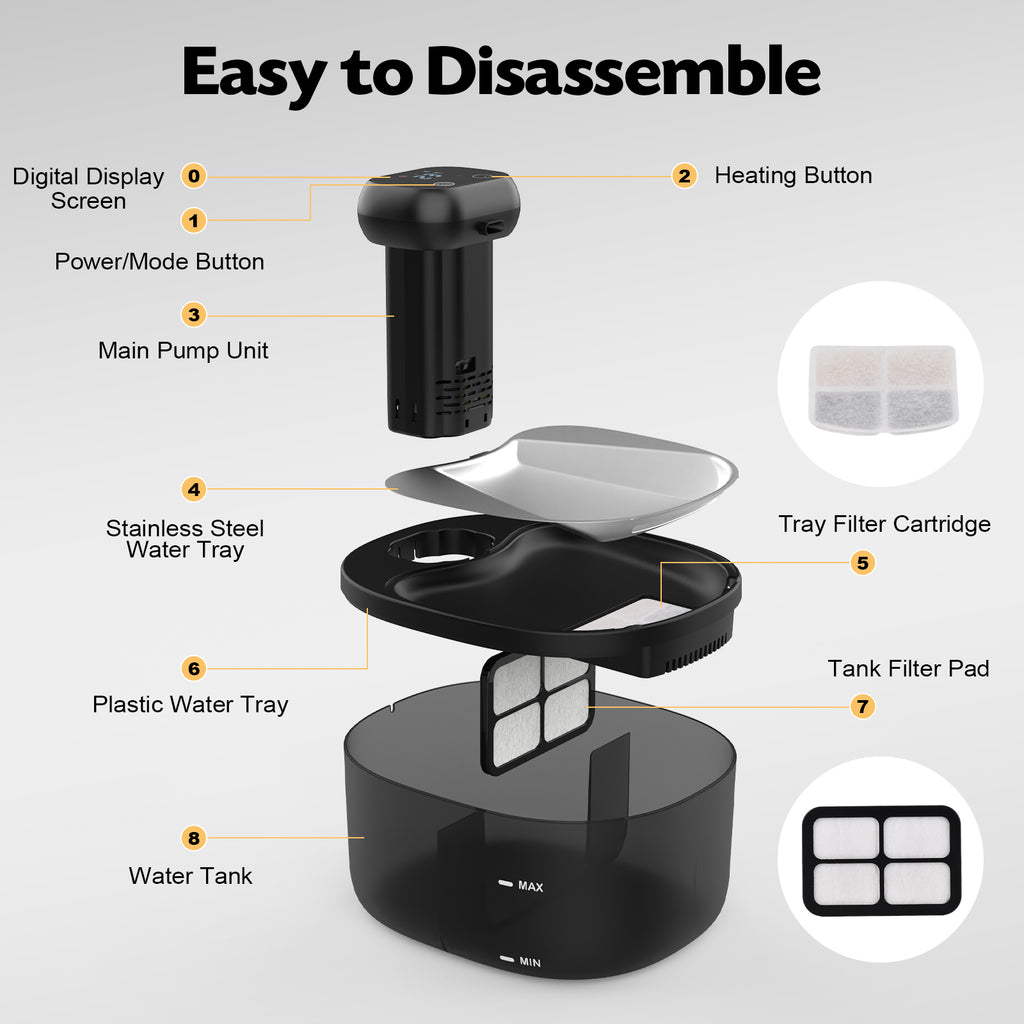 Easy to Disassemble

Digital Display Screen
0
1
Power/Mode Button
2
Heating Button
3
Main Pump Unit
4
Stainless Steel Water Tray
Tray Filter Cartridge
5
6
Plastic Water Tray
Tank Filter Pad
7
8
Water Tank
MAX
MIN