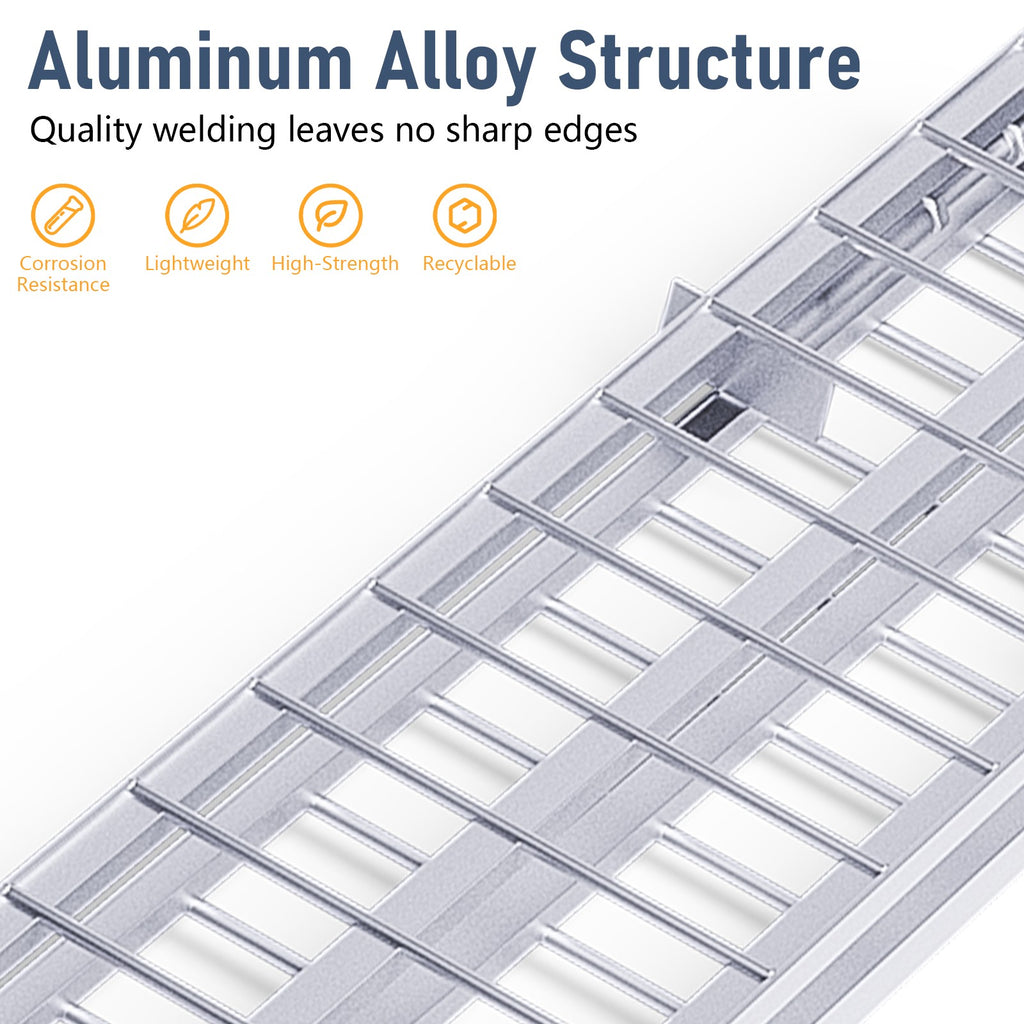 Aluminum Alloy Structure

Quality welding leaves no sharp edges

Corrosion Resistance

Lightweight

High-Strength

Recyclable