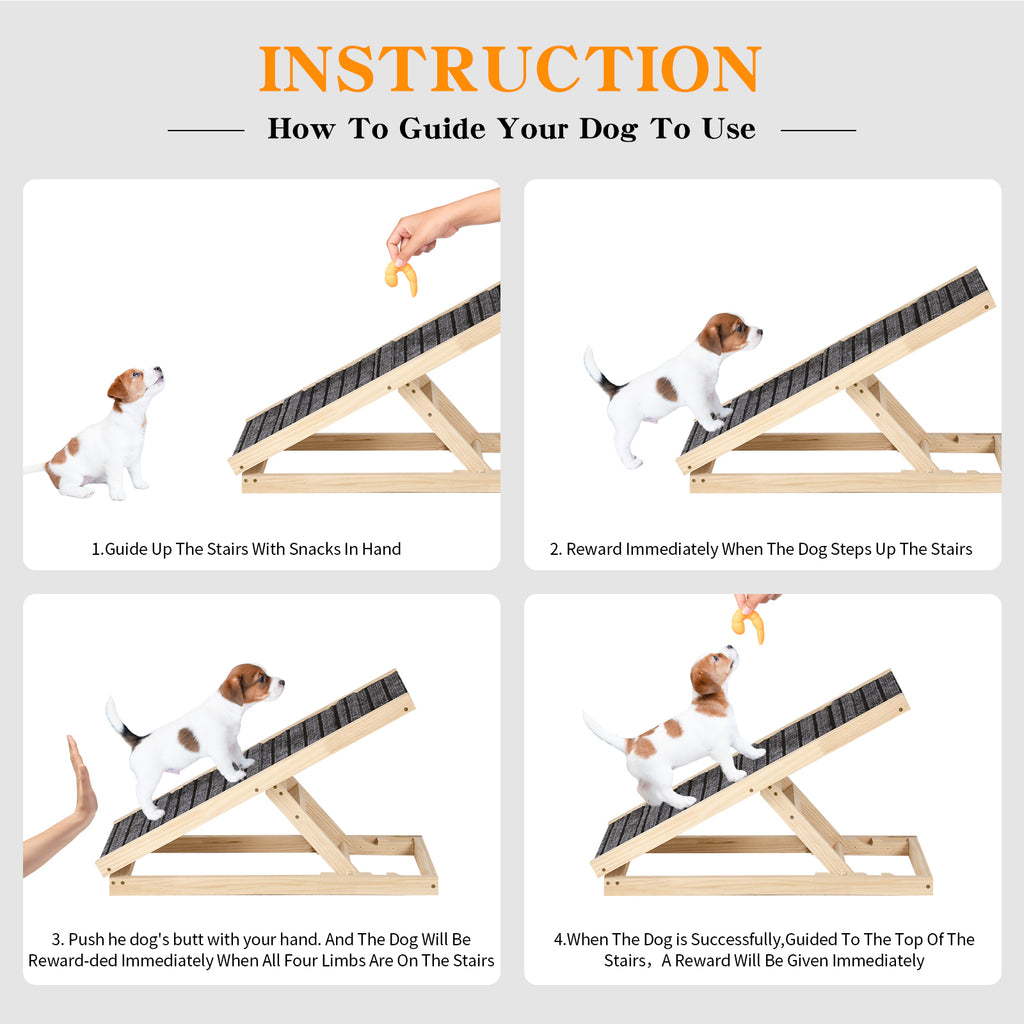 INSTRUCTION

How To Guide Your Dog To Use

1.Guide Up The Stairs With Snacks In Hand

2. Reward Immediately When The Dog Steps Up The Stairs

3. Push he dog's butt with your hand. And The Dog Will Be Reward-ded Immediately When All Four Limbs Are On The Stairs

4.When The Dog is Successfully,Guided To The Top Of The Stairs，A Reward Will Be Given Immediately