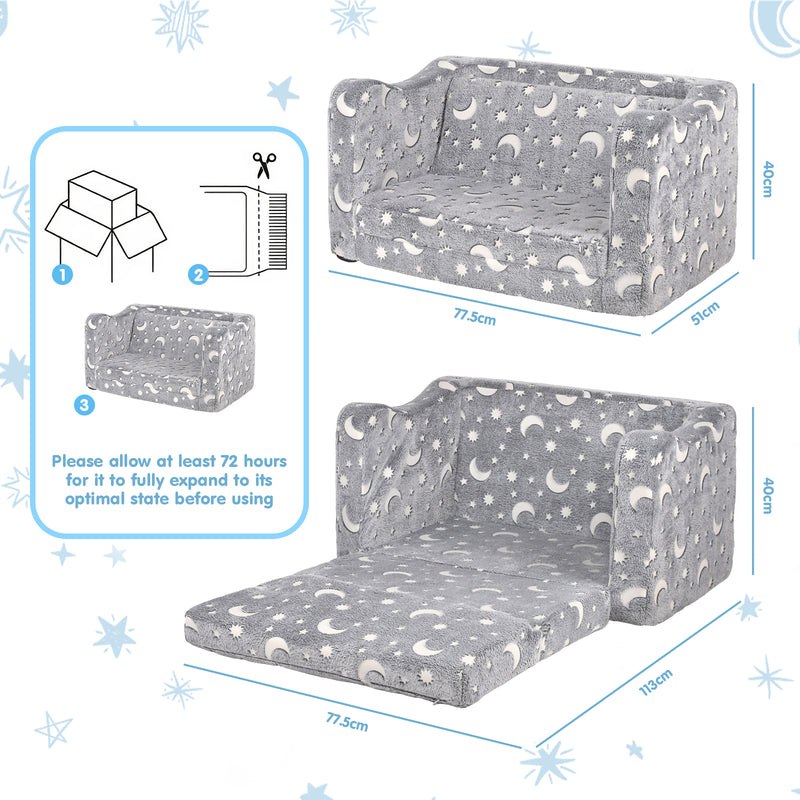 1

2

3

Please allow at least 72 hours for it to fully expand to its optimal state before using

40cm

77.5cm

51cm

40cm

77.5cm

113cm