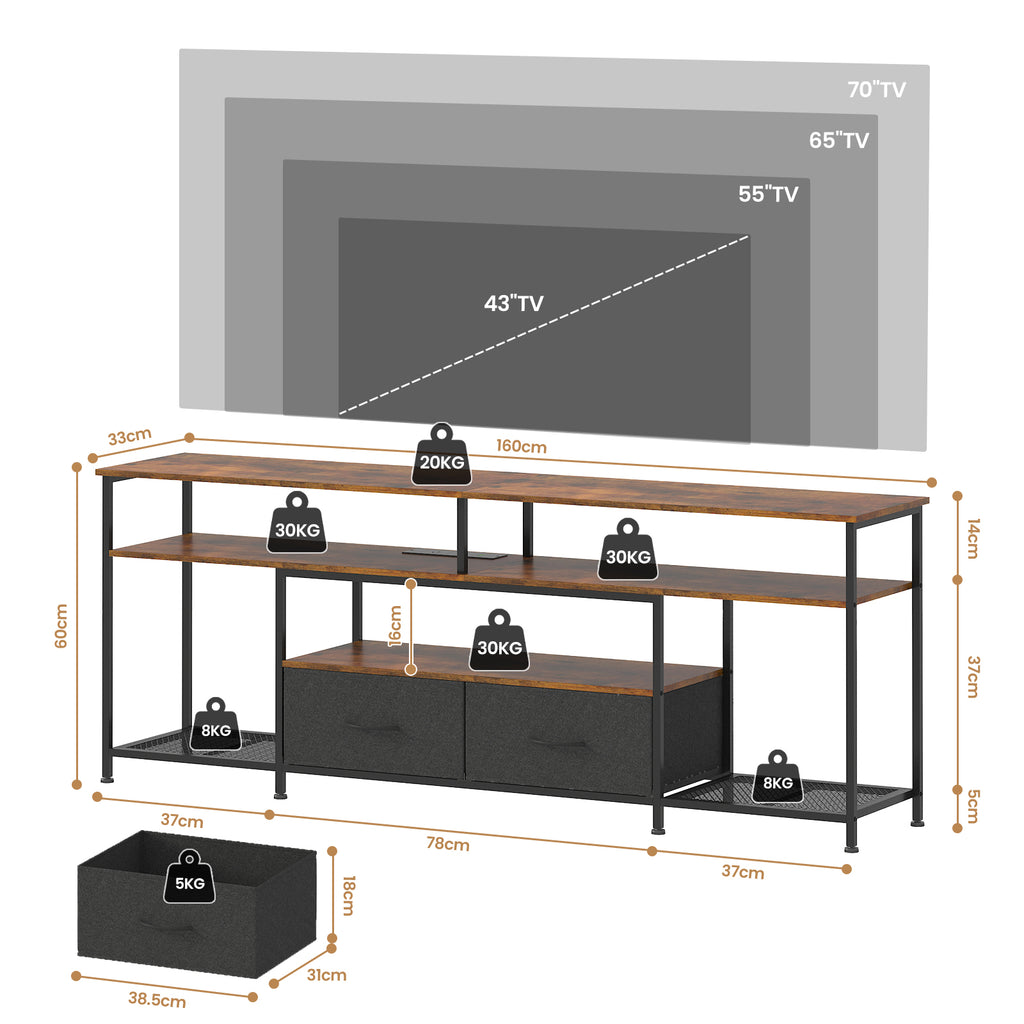 70"TV
65"TV
55"TV
43"TV
33cm
160cm
20KG
30KG
30KG
14cm
60cm
16cm
30KG
37cm
8KG
8KG
5cm
37cm
78cm
37cm
5KG
18cm
31cm
38.5cm