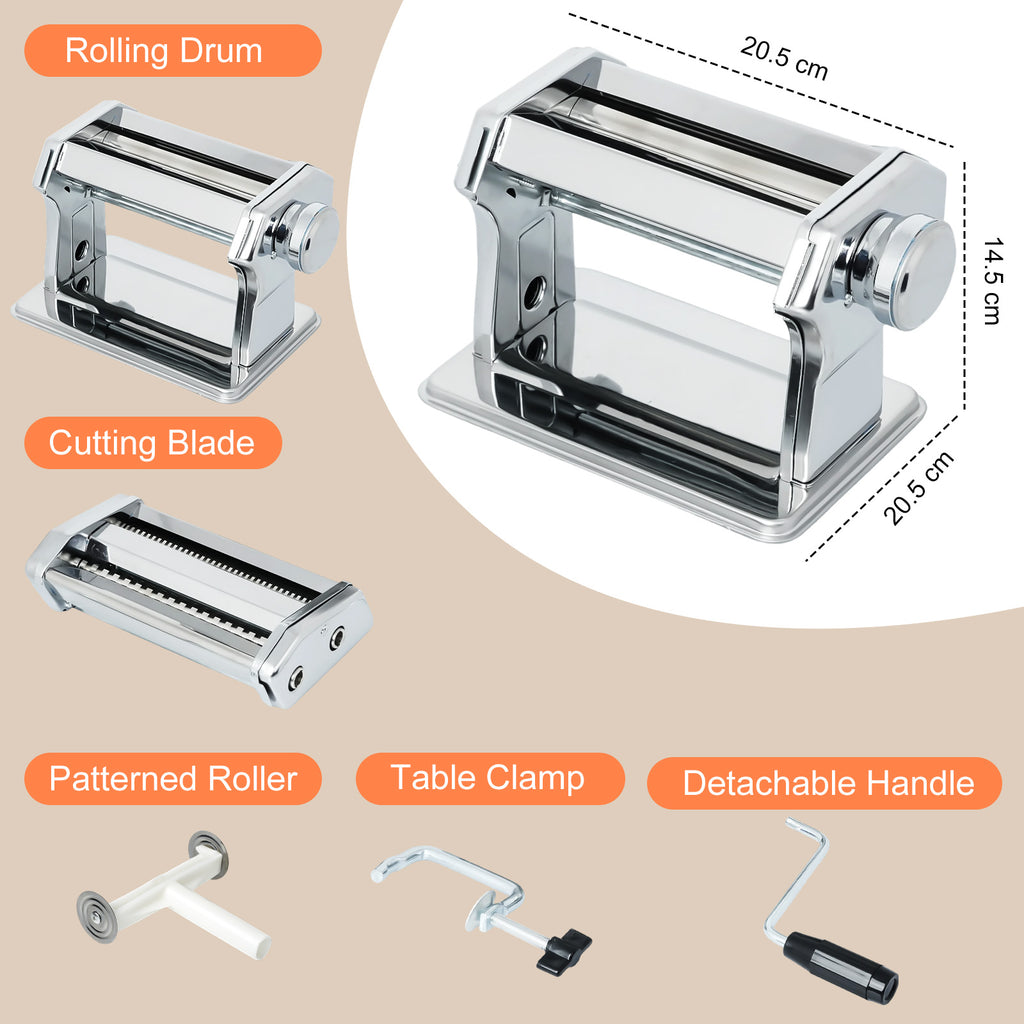 Rolling Drum

20.5 cm

14.5 cm

20.5 cm

Cutting Blade

Patterned Roller

Table Clamp

Detachable Handle