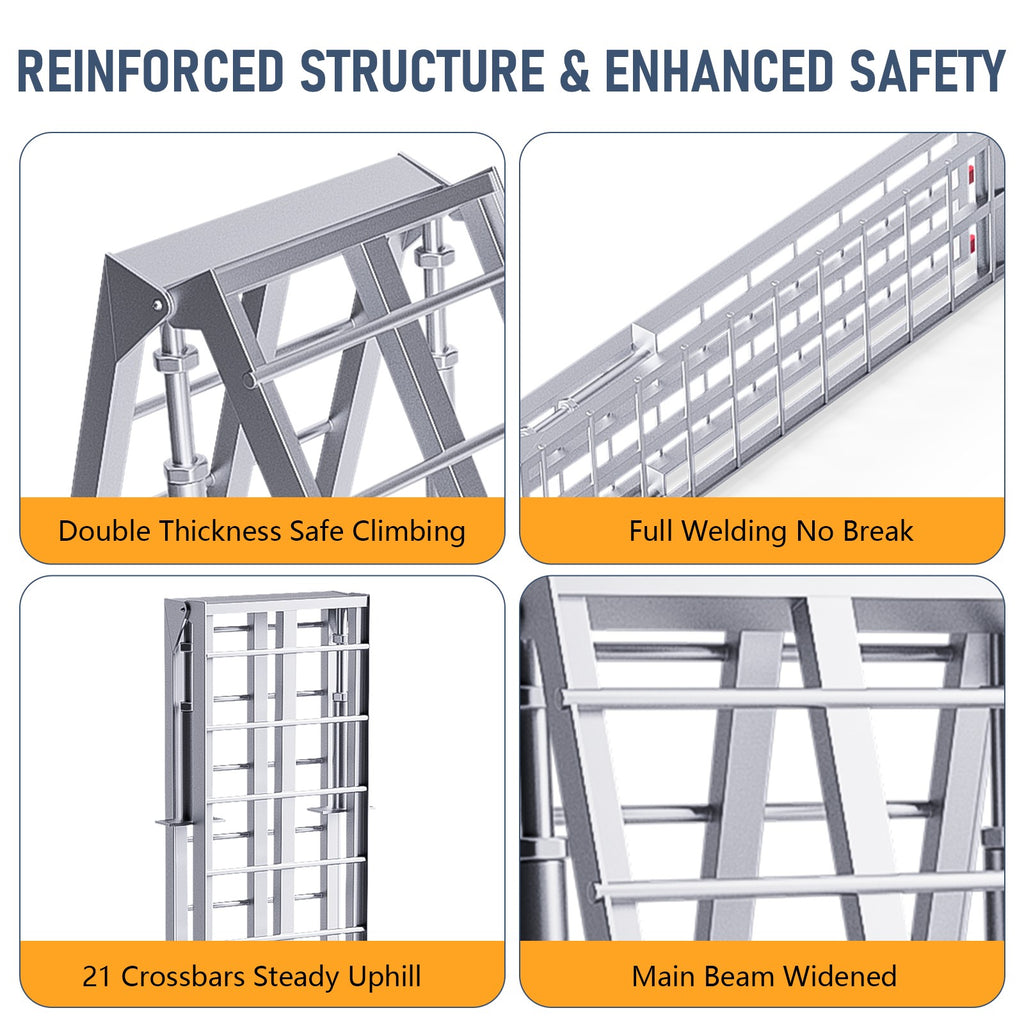 REINFORCED STRUCTURE & ENHANCED SAFETY

Double Thickness Safe Climbing

Full Welding No Break

21 Crossbars Steady Uphill

Main Beam Widened