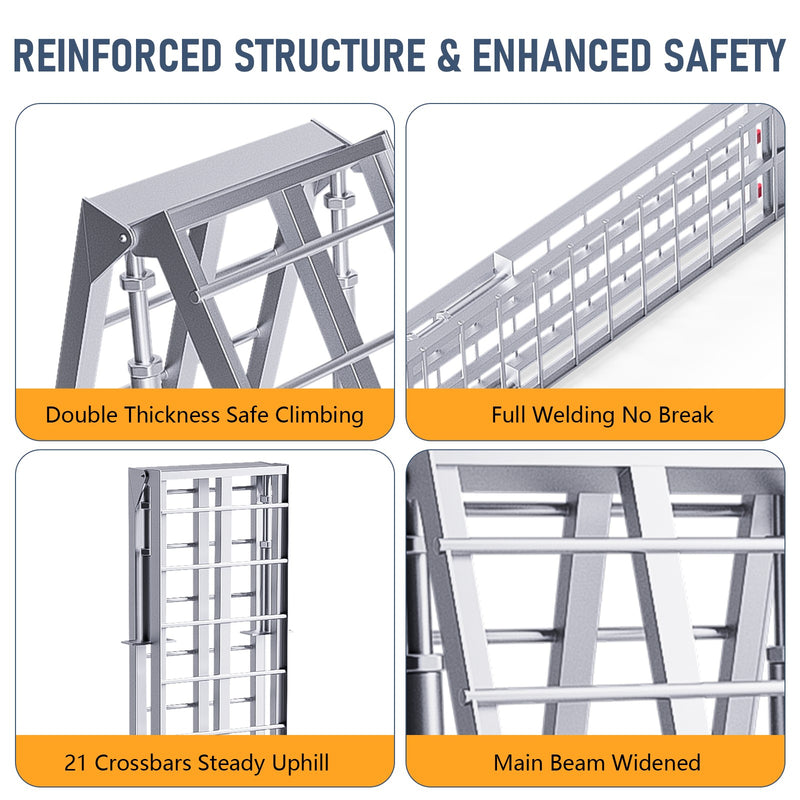 REINFORCED STRUCTURE & ENHANCED SAFETY

Double Thickness Safe Climbing

Full Welding No Break

21 Crossbars Steady Uphill

Main Beam Widened