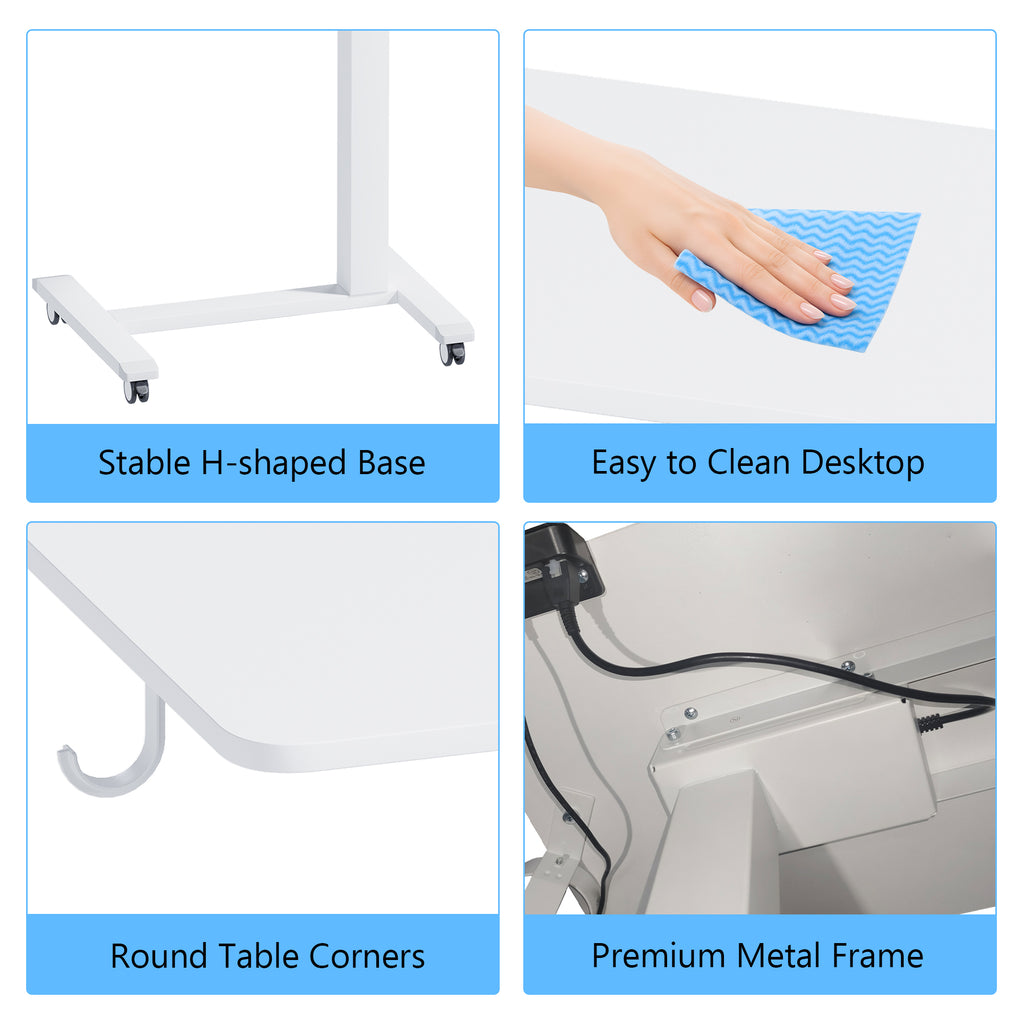 Stable H-shaped Base

Easy to Clean Desktop

Round Table Corners

Premium Metal Frame