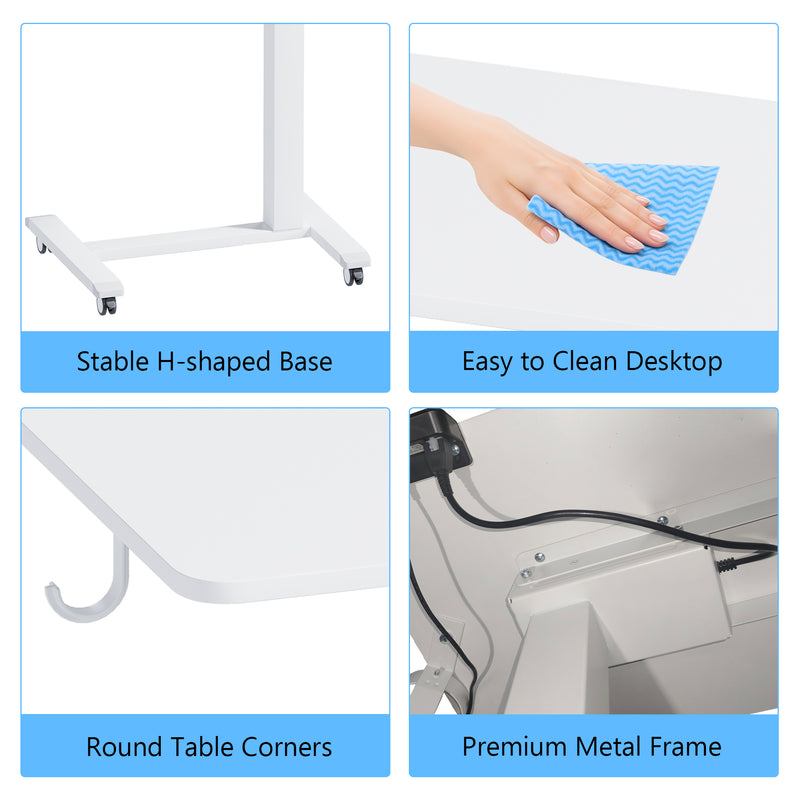 Stable H-shaped Base

Easy to Clean Desktop

Round Table Corners

Premium Metal Frame