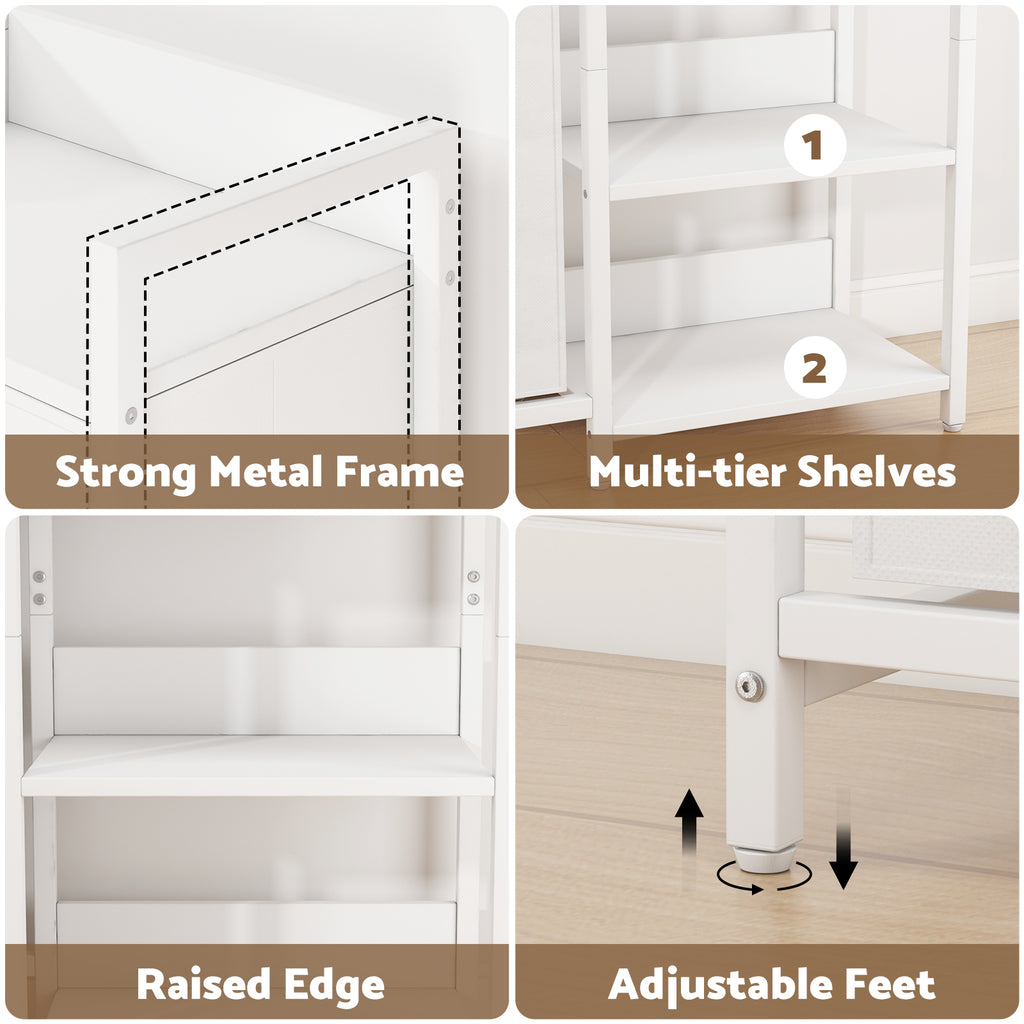 Strong Metal Frame

1

2

Multi-tier Shelves

Raised Edge

Adjustable Feet