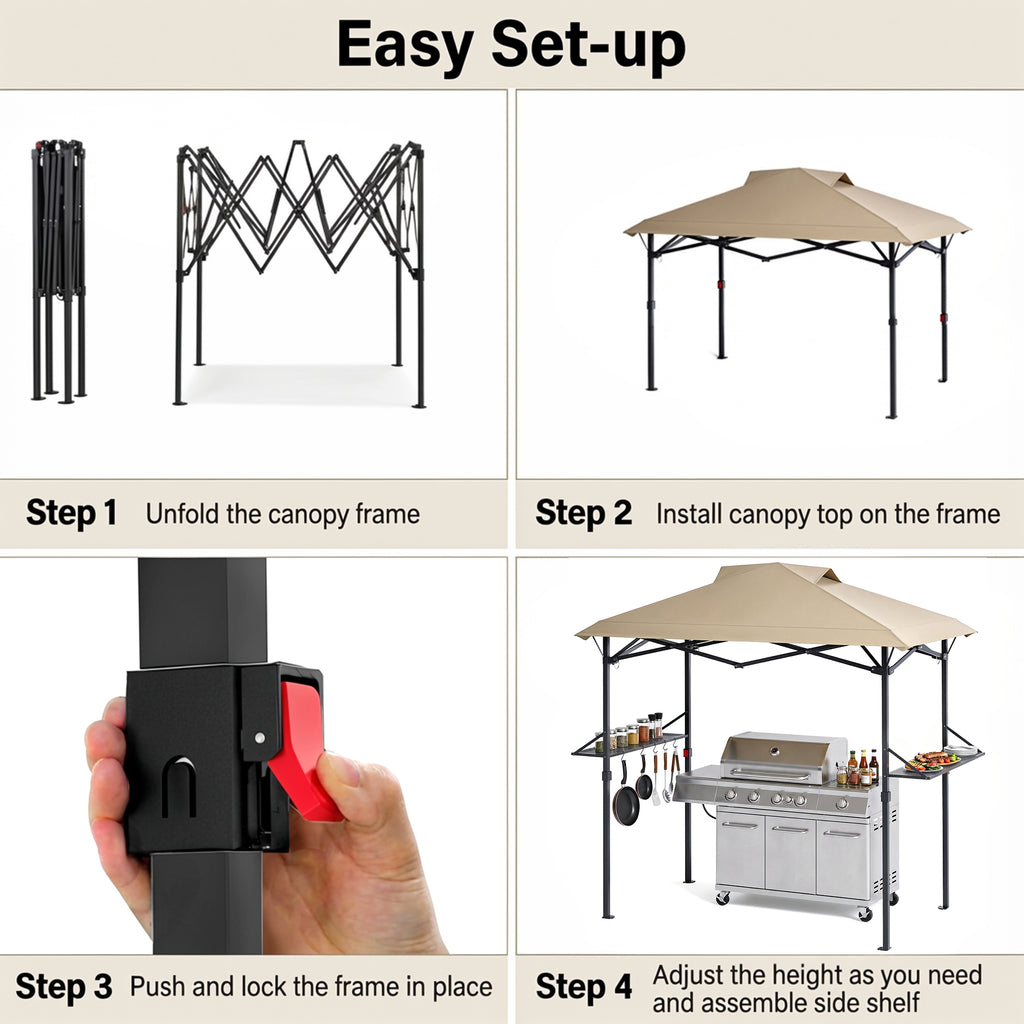 Easy Set-up

Step 1 Unfold the canopy frame

Step 2 Install canopy top on the frame

Step 3 Push and lock the frame in place

Step 4 Adjust the height as you need and assemble side shelf