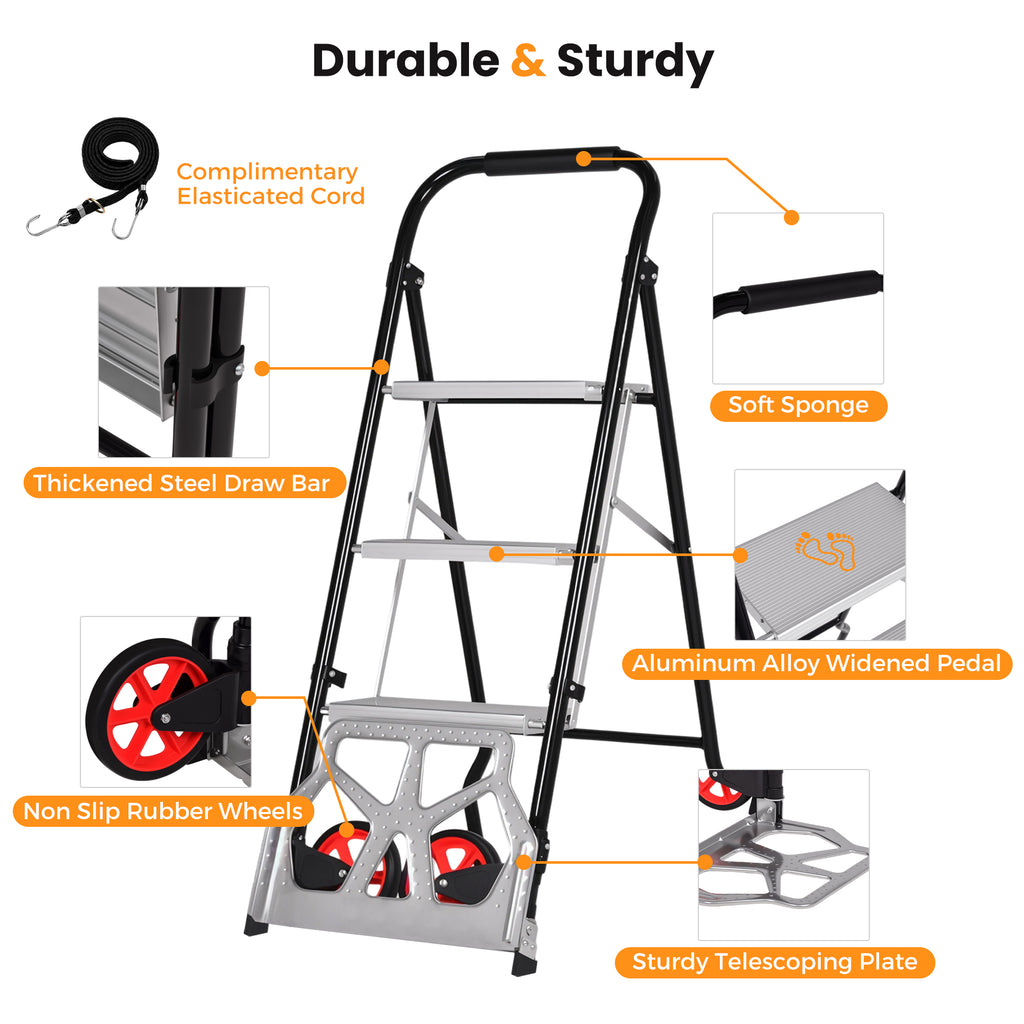 Durable & Sturdy

Complimentary Elasticated Cord

Soft Sponge

Thickened Steel Draw Bar

Aluminum Alloy Widened Pedal

Non Slip Rubber Wheels

Sturdy Telescoping Plate