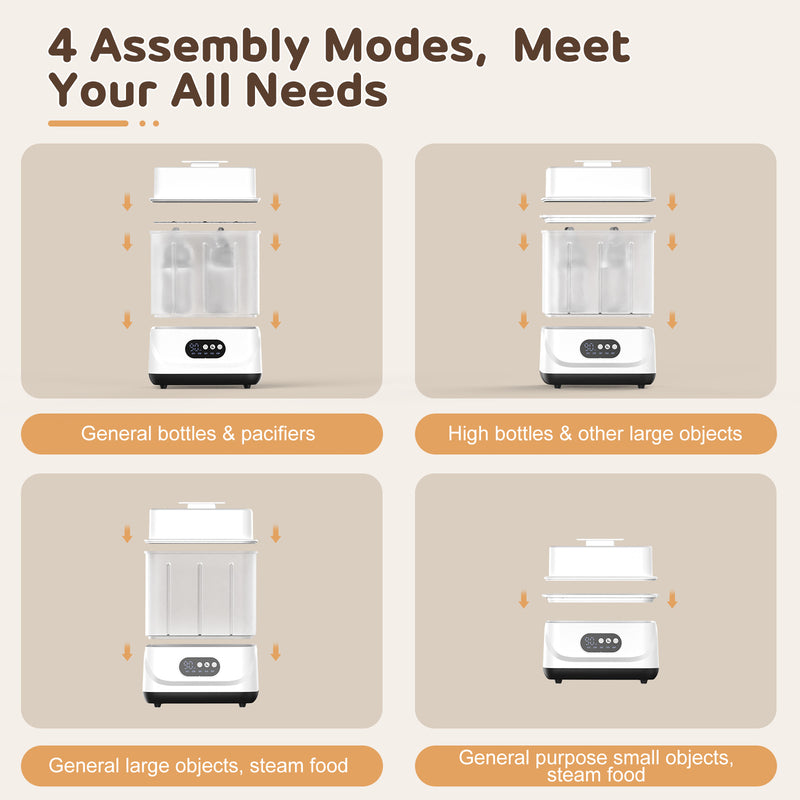 4 Assembly Modes, Meet Your All Needs

General bottles & pacifiers

High bottles & other large objects

General large objects, steam food

General purpose small objects, steam food