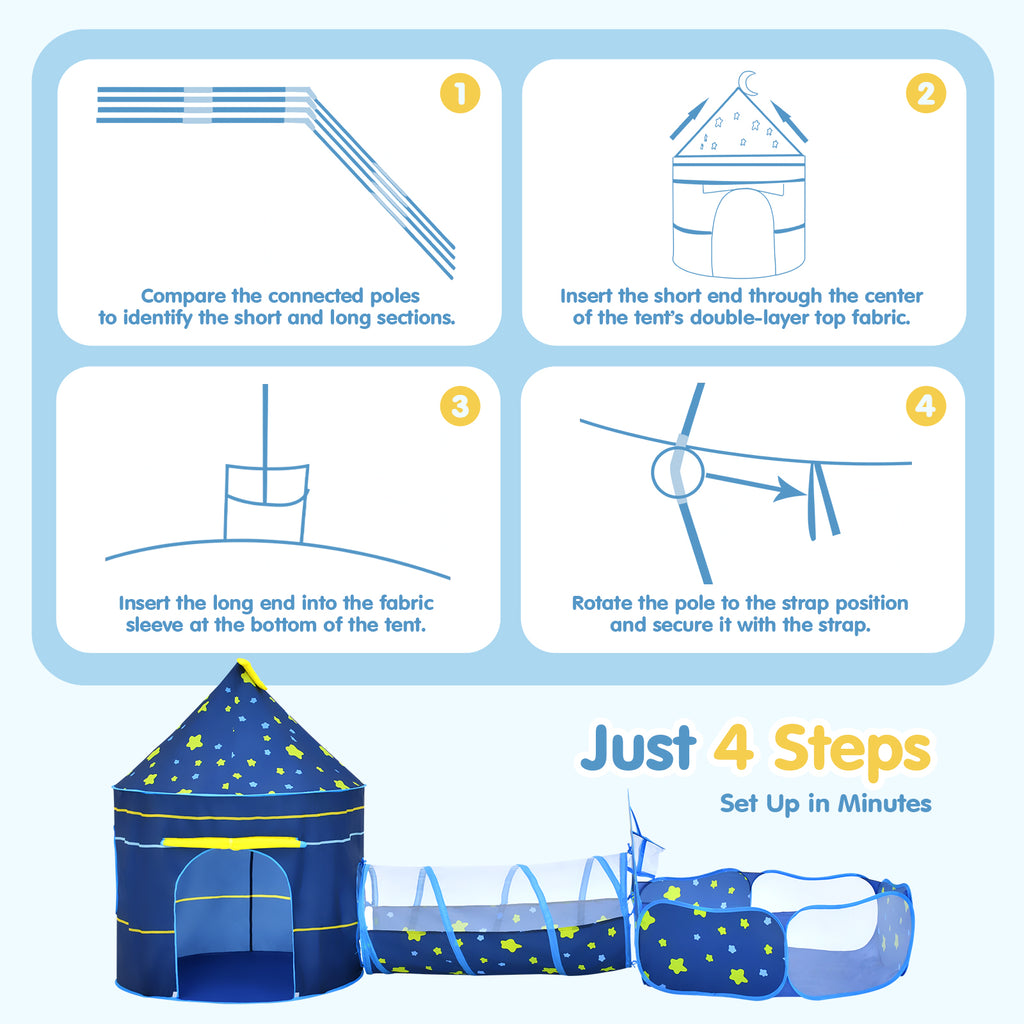 1

Compare the connected poles to identify the short and long sections.

2

Insert the short end through the center of the tent's double-layer top fabric.

3

Insert the long end into the fabric sleeve at the bottom of the tent.

4

Rotate the pole to the strap position and secure it with the strap.

Just 4 Steps

Set Up in Minutes