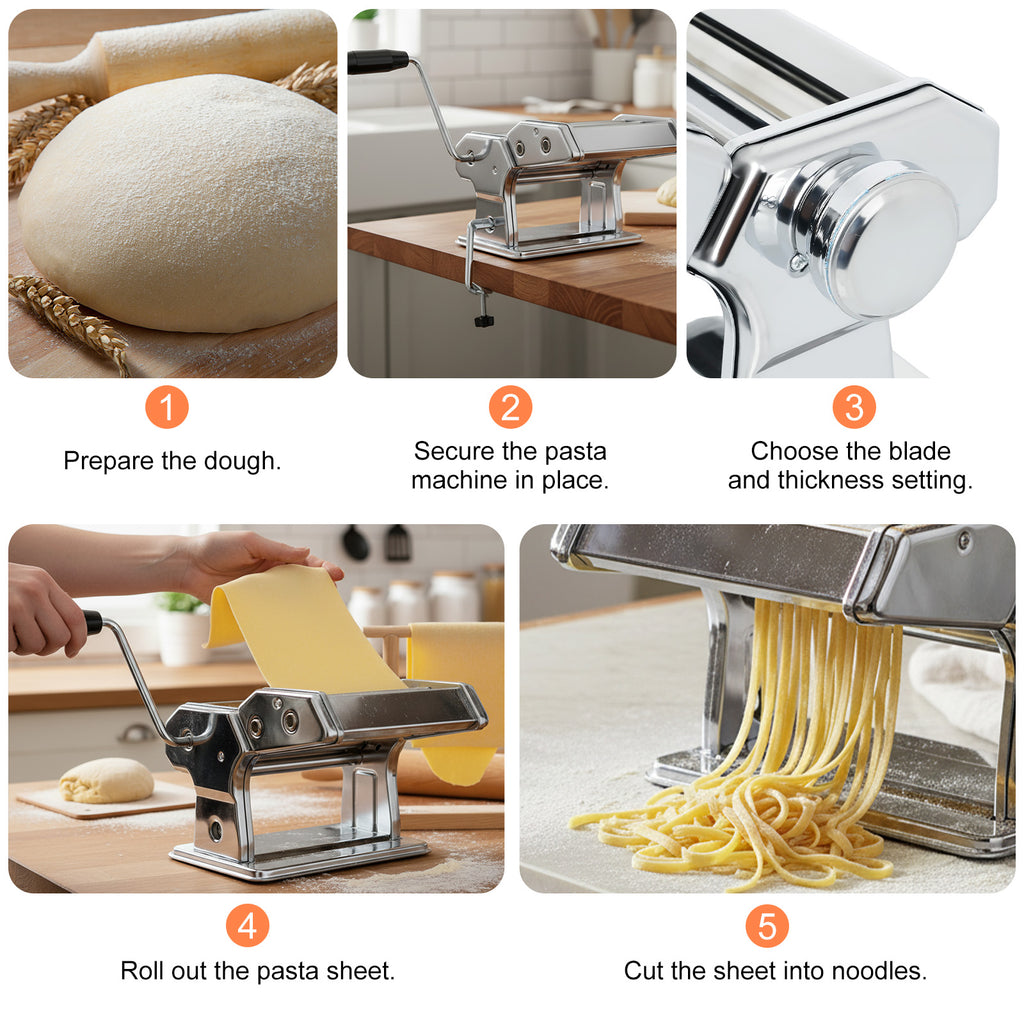 1
Prepare the dough.

2
Secure the pasta machine in place.

3
Choose the blade and thickness setting.

4
Roll out the pasta sheet.

5
Cut the sheet into noodles.